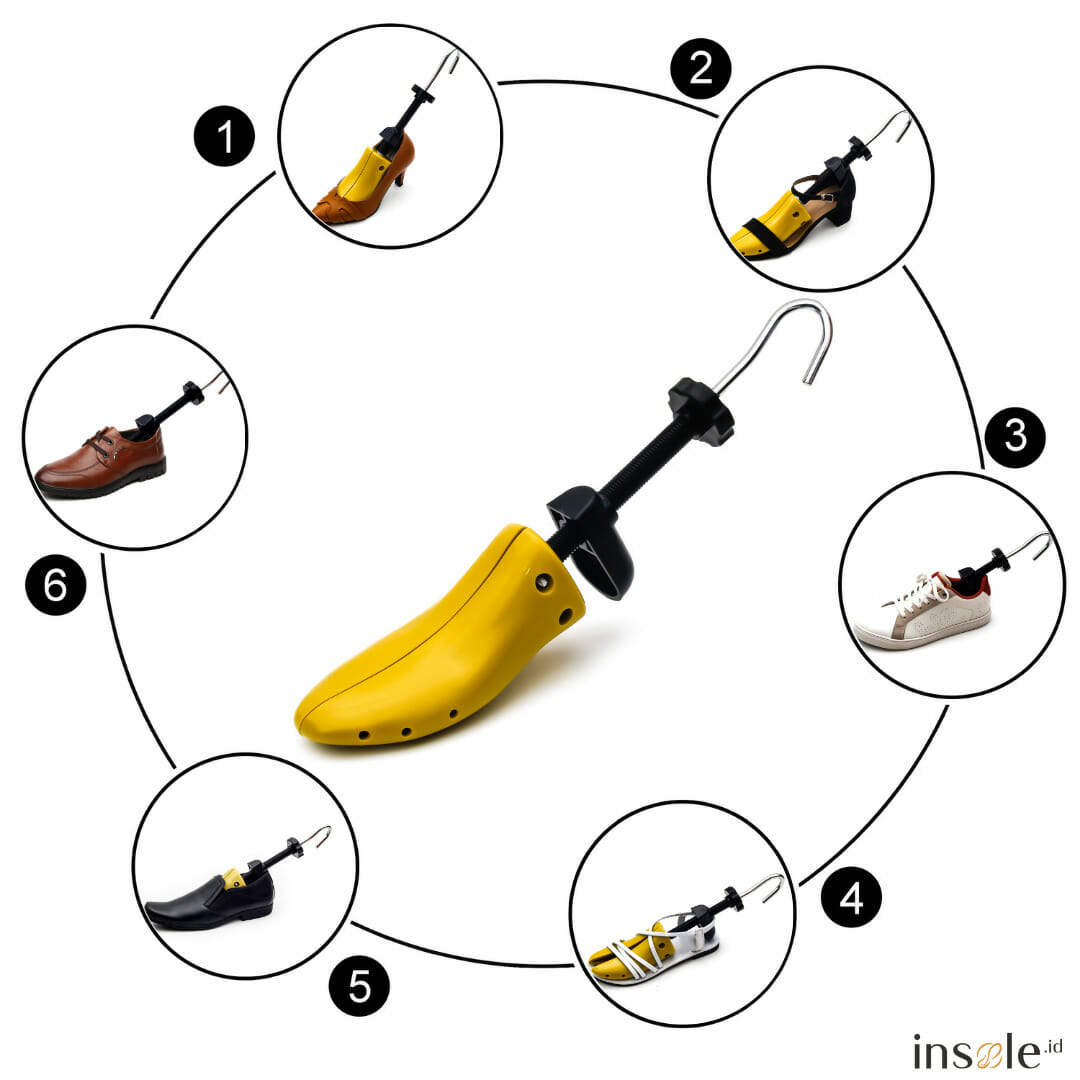 1

2

3

4

5

6

insole.id